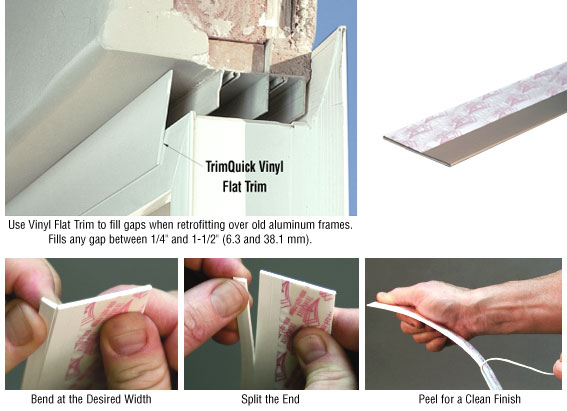 TrimQuick Vinyl Flat Trim

Use Vinyl Flat Trim to fill gaps when retrofitting over old aluminum frames. Fills any gap between 1/4" and 1-1/2" (6.3 and 38.1 mm).

Bend at the Desired Width

Split the End

Peel for a Clean Finish