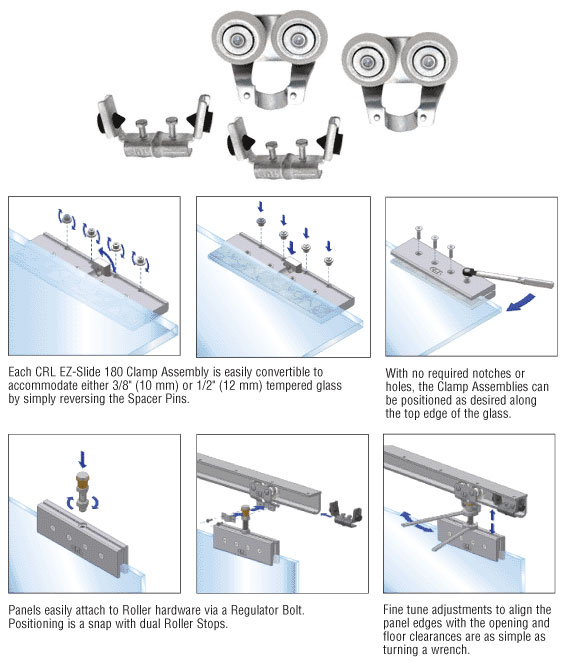 Each CRL EZ-Slide 180 Clamp Assembly is easily convertible to accommodate either 3/8" (10 mm) or 1/2" (12 mm) tempered glass by simply reversing the Spacer Pins.

With no required notches or holes, the Clamp Assemblies can be positioned as desired along the top edge of the glass.

Panels easily attach to Roller hardware via a Regulator Bolt. Positioning is a snap with dual Roller Stops.

Fine tune adjustments to align the panel edges with the opening and floor clearances are as simple as turning a wrench.